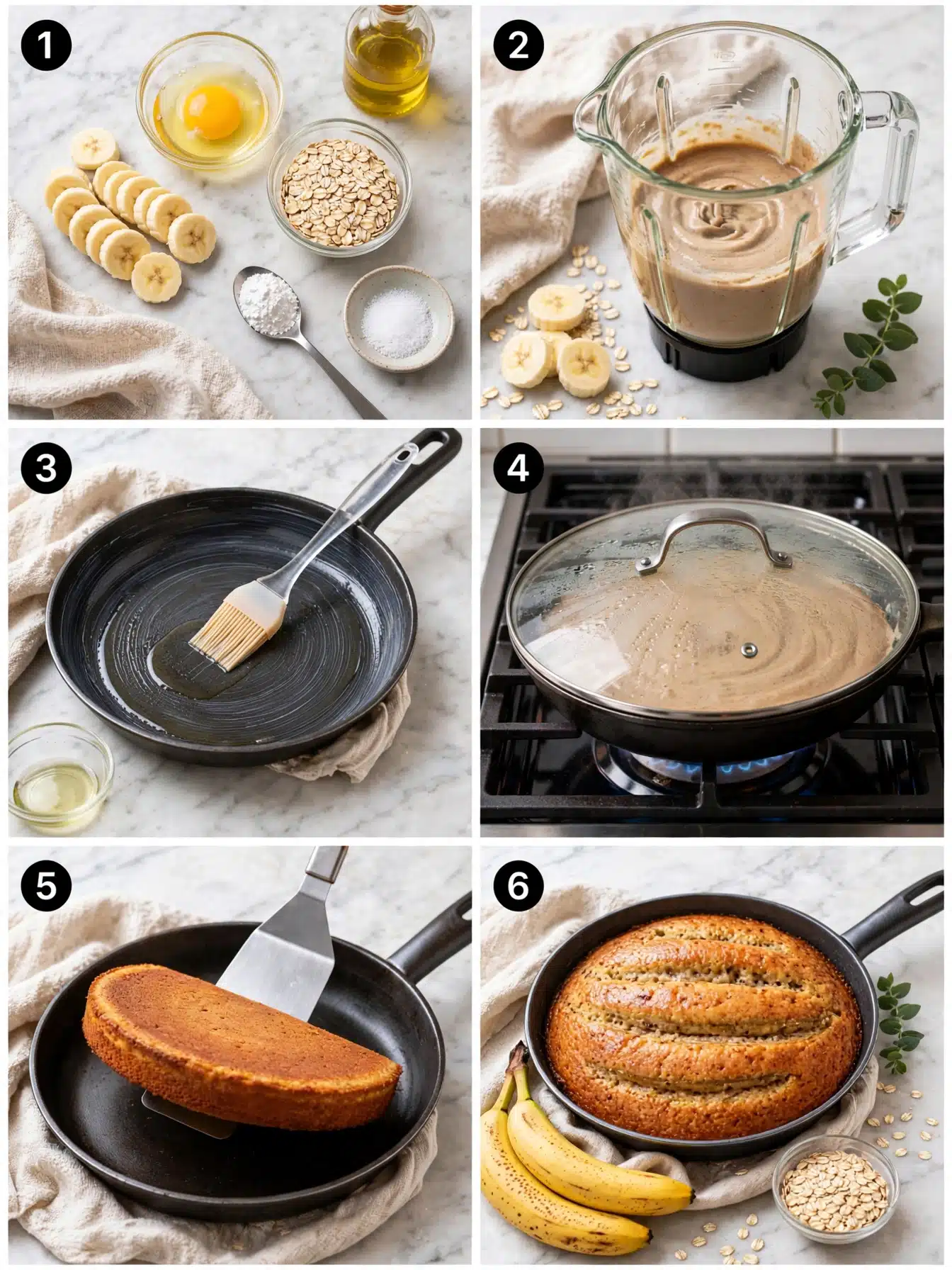 1

2

3

4

5

6